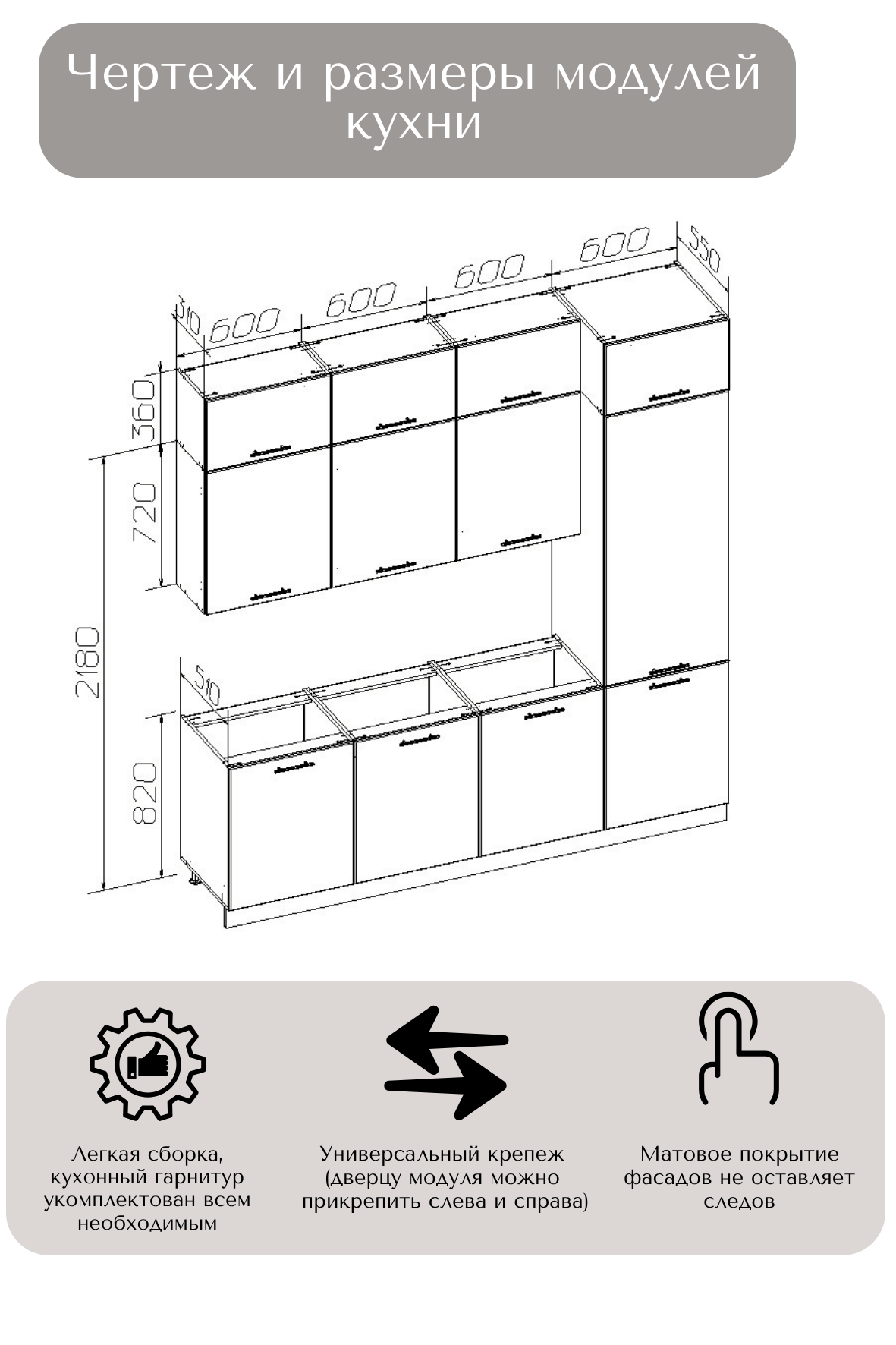 Чертеж и размеры модулей кухни

310
600
600
600
600
550
360
720
2180
510
820

Легкая сборка, кухонный гарнитур укомплектован всем необходимым

Универсальный крепеж (дверцу модуля можно прикрепить слева и справа)

Матовое покрытие фасадов не оставляет следов